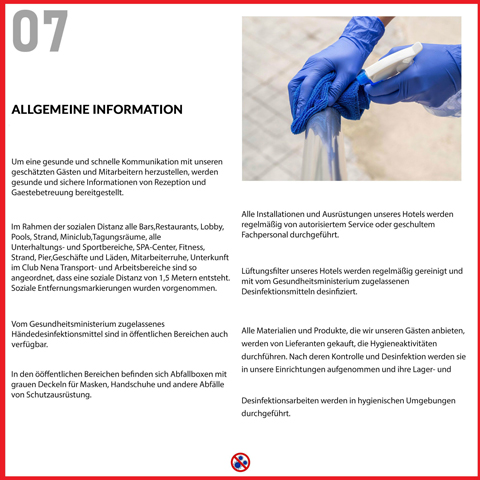 07

ALLGEMEINE INFORMATION

Um eine gesunde und schnelle Kommunikation mit unseren geschätzten Gästen und Mitarbeitern herzustellen, werden gesunde und sichere Informationen von Rezeption und Gaestebetreuung bereitgestellt.

Im Rahmen der sozialen Distanz alle Bars,Restaurants, Lobby, Pools, Strand, Miniclub,Tagungsräume, alle Unterhaltungs- und Sportbereiche, SPA-Center, Fitness, Strand, Pier,Geschäfte und Läden, Mitarbeiterruhe, Unterkunft im Club Nena Transport- und Arbeitsbereiche sind so angeordnet, dass eine soziale Distanz von 1,5 Metern entsteht. Soziale Entfernungsmarkierungen wurden vorgenommen.

Vom Gesundheitsministerium zugelassenes Händedesinfektionsmittel sind in öffentlichen Bereichen auch verfügbar.

In den ööffentlichen Bereichen befinden sich Abfallboxen mit grauen Deckeln für Masken, Handschuhe und andere Abfälle von Schutzausrüstung.

Alle Installationen und Ausrüstungen unseres Hotels werden regelmäßig von autorisiertem Service oder geschultem Fachpersonal durchgeführt.

Lüftungsfilter unseres Hotels werden regelmäßig gereinigt und mit vom Gesundheitsministerium zugelassenen Desinfektionsmitteln desinfiziert.

Alle Materialien und Produkte, die wir unseren Gästen anbieten, werden von Lieferanten gekauft, die Hygieneaktivitäten durchführen. Nach deren Kontrolle und Desinfektion werden sie in unsere Einrichtungen aufgenommen und ihre Lager- und

Desinfektionsarbeiten werden in hygienischen Umgebungen durchgeführt.